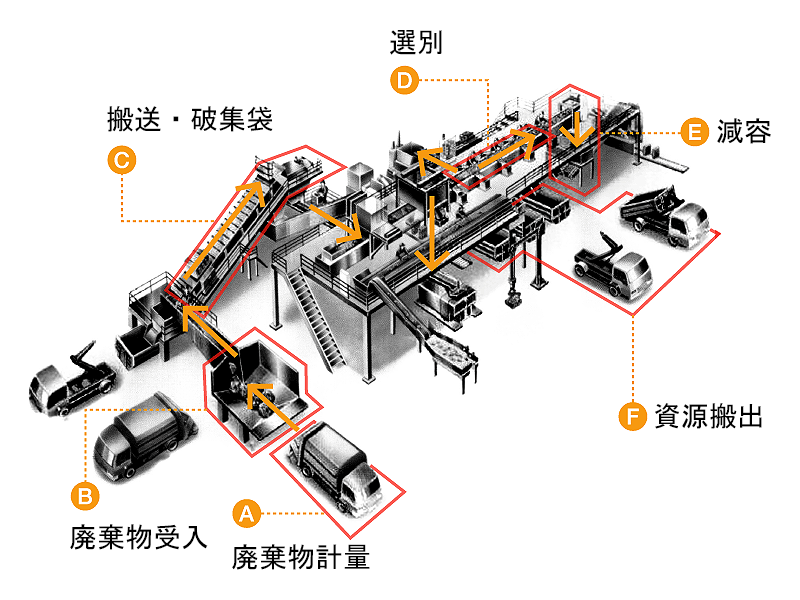 選別
D
搬送・破集袋
C
E 減容
F 資源搬出
B
廃棄物受入
A
廃棄物計量