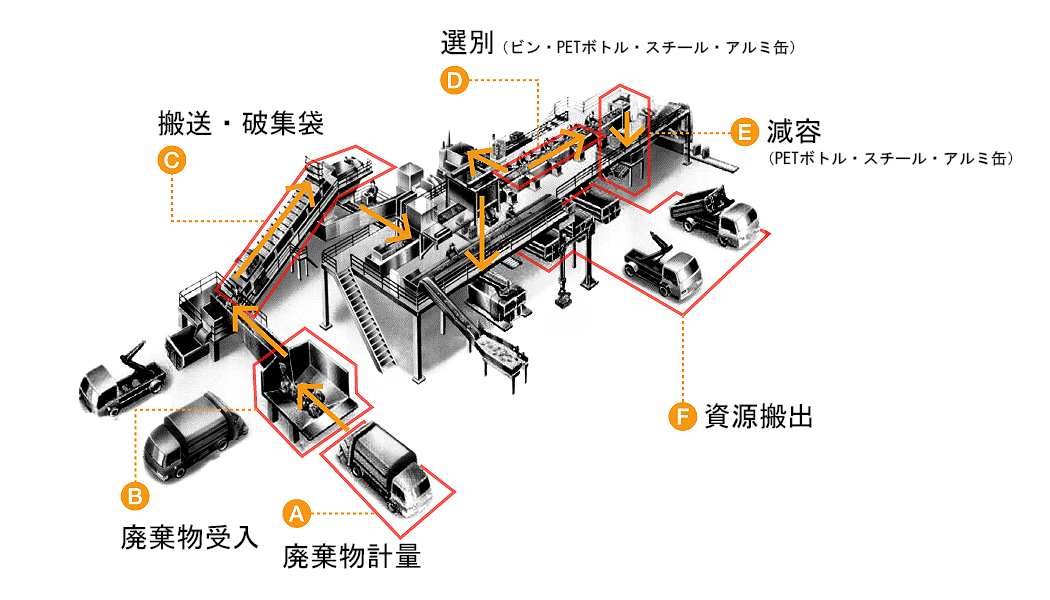 選別（ビン・PETボトル・スチール・アルミ缶）
D

搬送・破集袋
C

E 減容
（PETボトル・スチール・アルミ缶）

F 資源搬出

B
廃棄物受入

A
廃棄物計量